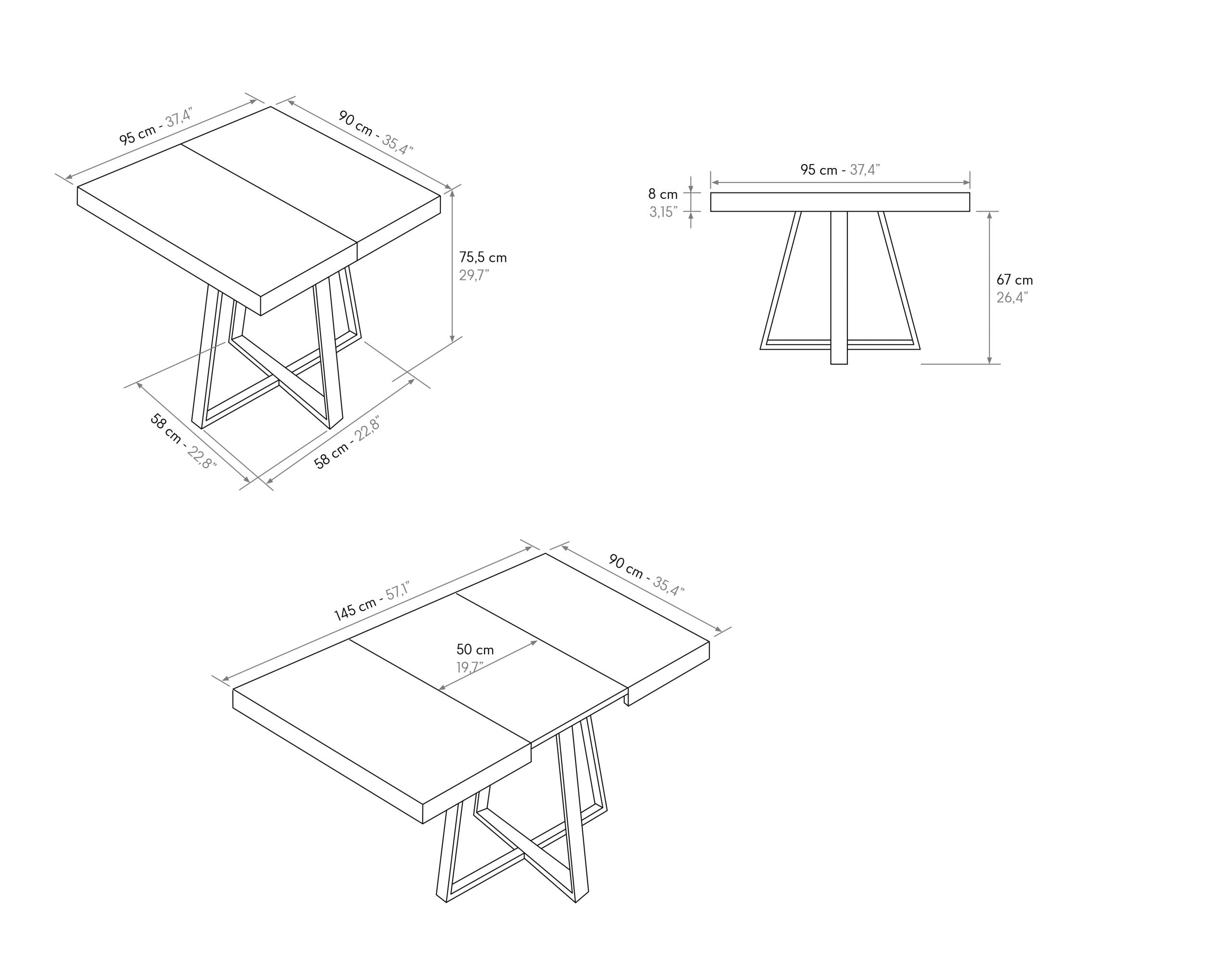 95 cm - 37,4”

90 cm - 35,4”

75,5 cm
29,7”

58 cm - 22,8”

58 cm - 22,8”

95 cm - 37,4”

8 cm
3,15”

67 cm
26,4”

145 cm - 57,1”

90 cm - 35,4”

50 cm
19,7”