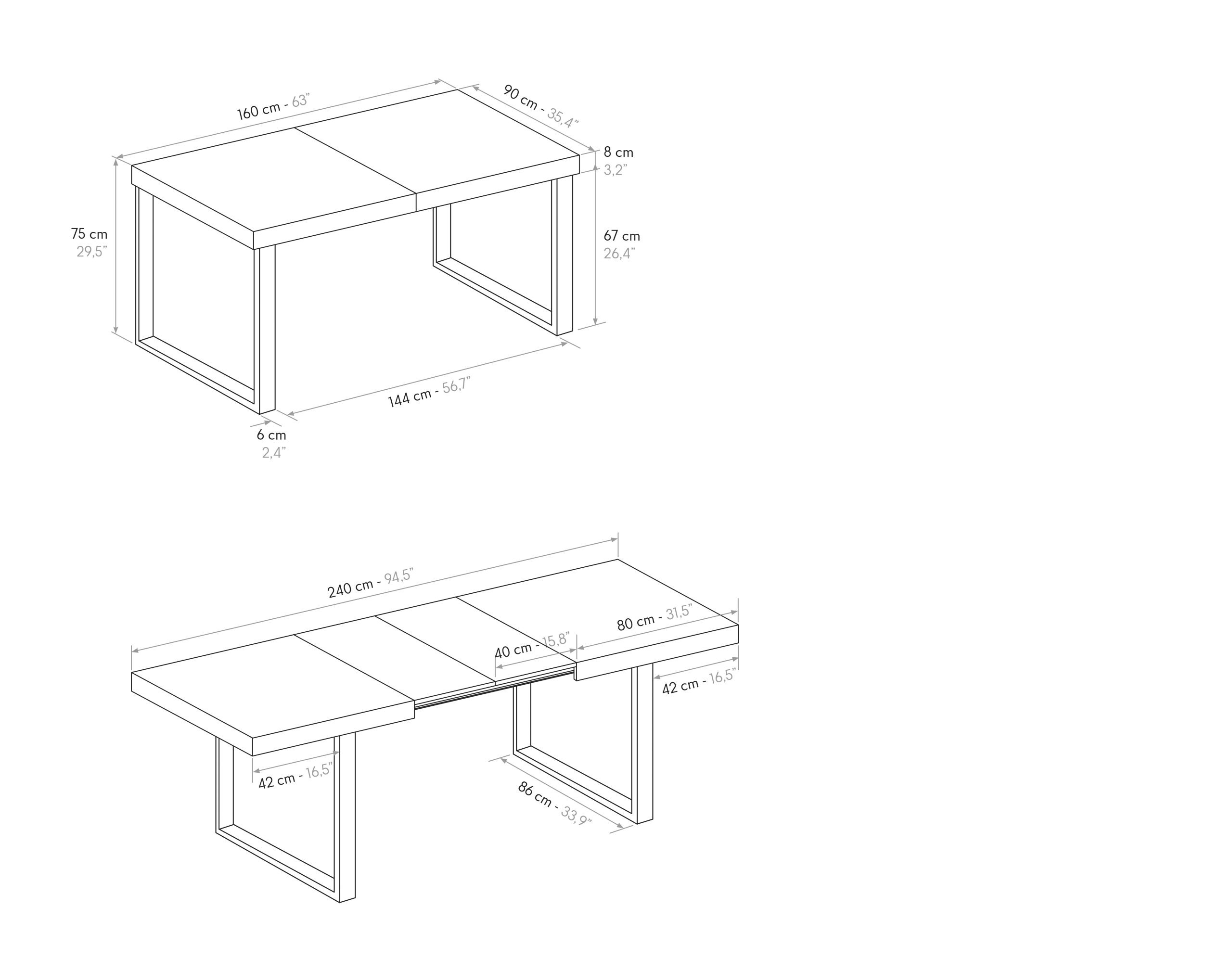 160 cm - 63"

90 cm - 35,4"

8 cm
3,2"

75 cm
29,5"

67 cm
26,4"

144 cm - 56,7"

6 cm
2,4"

240 cm - 94,5"

80 cm - 31,5"

40 cm - 15,8"

42 cm - 16,5"

42 cm - 16,5"

86 cm - 33,9"