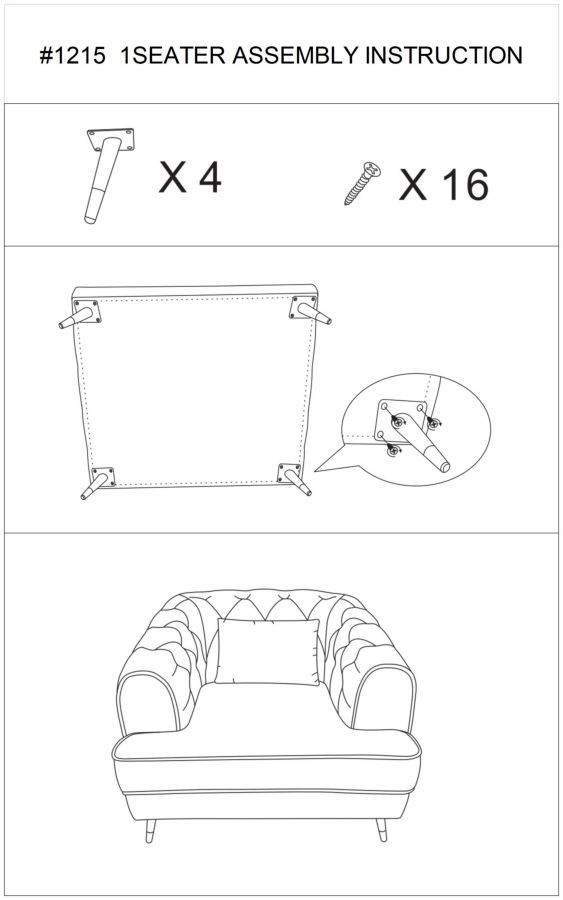 #1215 1SEATER ASSEMBLY INSTRUCTION

X 4

X 16