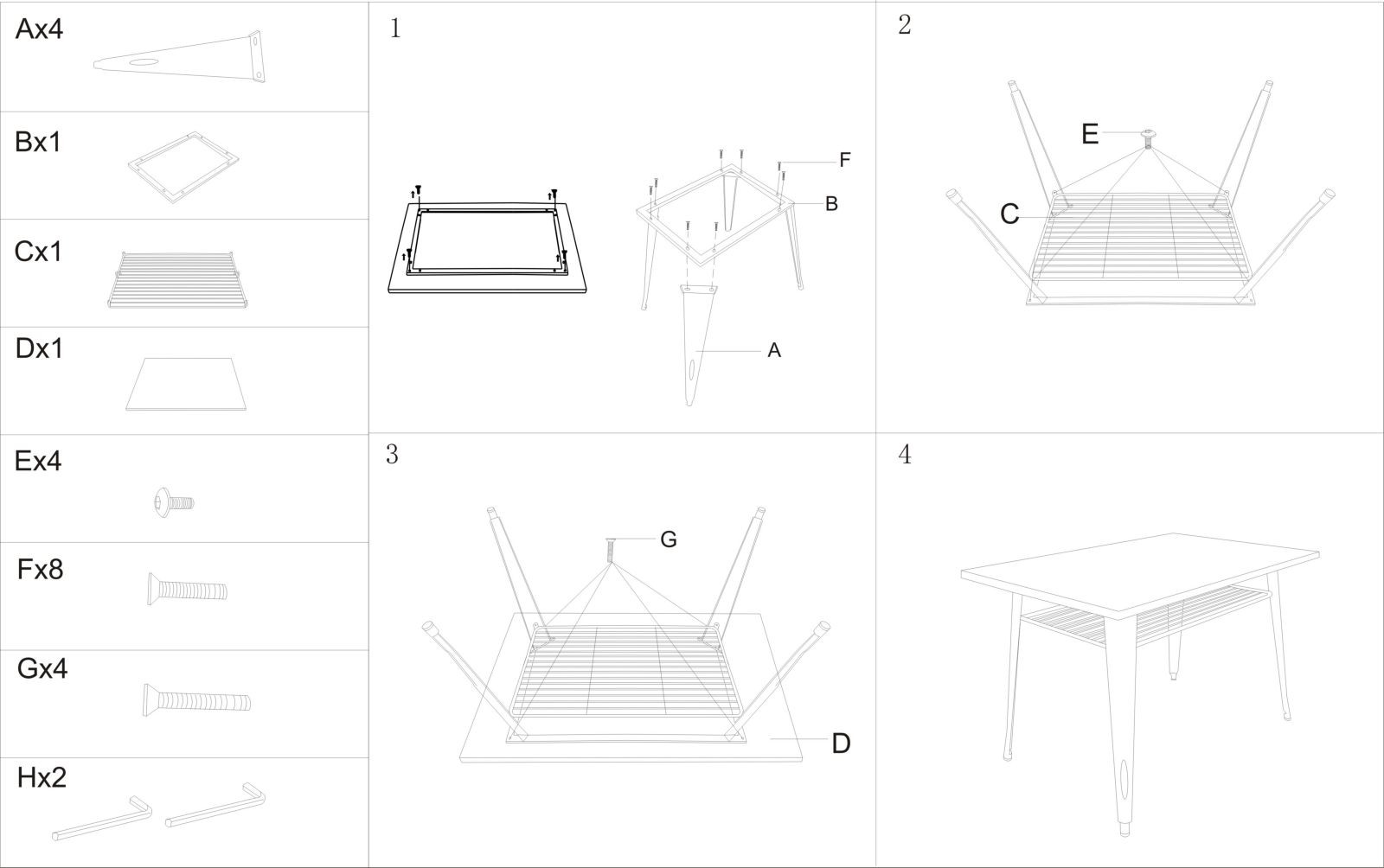 Ax4

Bx1

Cx1

Dx1

Ex4

Fx8

Gx4

Hx2

1

F

B

A

2

E

C

3

G

D

4