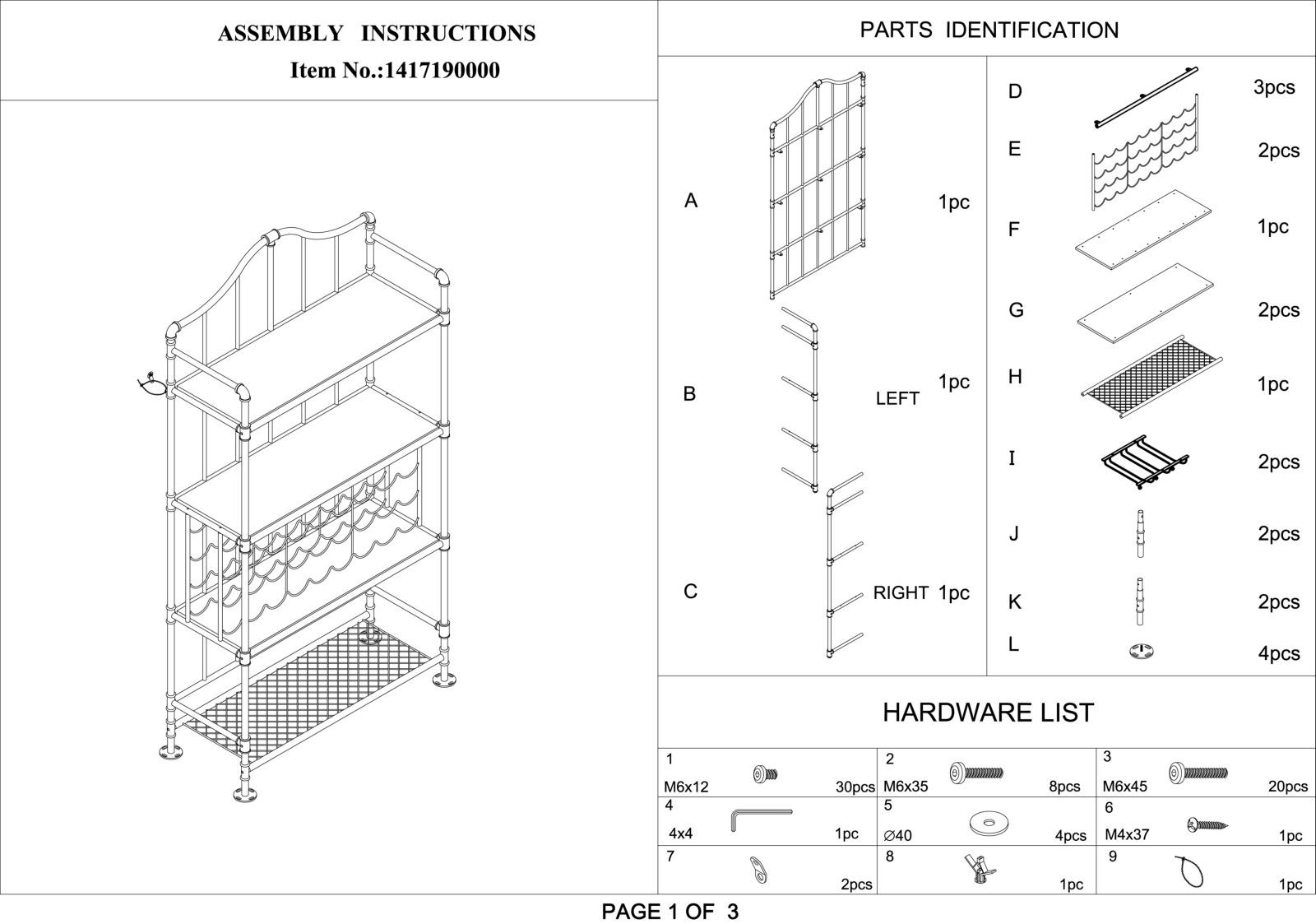 ASSEMBLY INSTRUCTIONS
Item No.:1417190000

PARTS IDENTIFICATION

A 1pc
B LEFT 1pc
C RIGHT 1pc

D 3pcs
E 2pcs
F 1pc
G 2pcs
H 1pc
I 2pcs
J 2pcs
K 2pcs
L 4pcs

HARDWARE LIST

| 1 M6x12 30pcs | 2 M6x35 8pcs | 3 M6x45 20pcs |
|---|---|---|
| 4 4x4 1pc | 5 ∅40 4pcs | 6 M4x37 1pc |
| 7 2pcs | 8 1pc | 9 1pc |

PAGE 1 OF 3